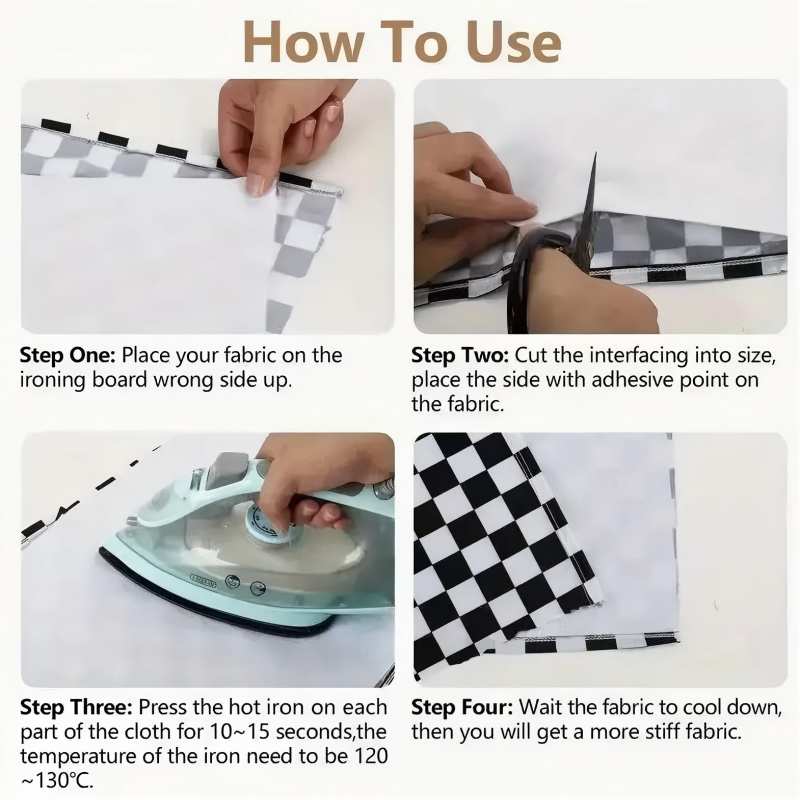 How To Use

Step One: Place your fabric on the ironing board wrong side up.

Step Two: Cut the interfacing into size, place the side with adhesive point on the fabric.

Step Three: Press the hot iron on each part of the cloth for 10~15 seconds,the temperature of the iron need to be 120 ~130℃.

Step Four: Wait the fabric to cool down, then you will get a more stiff fabric.